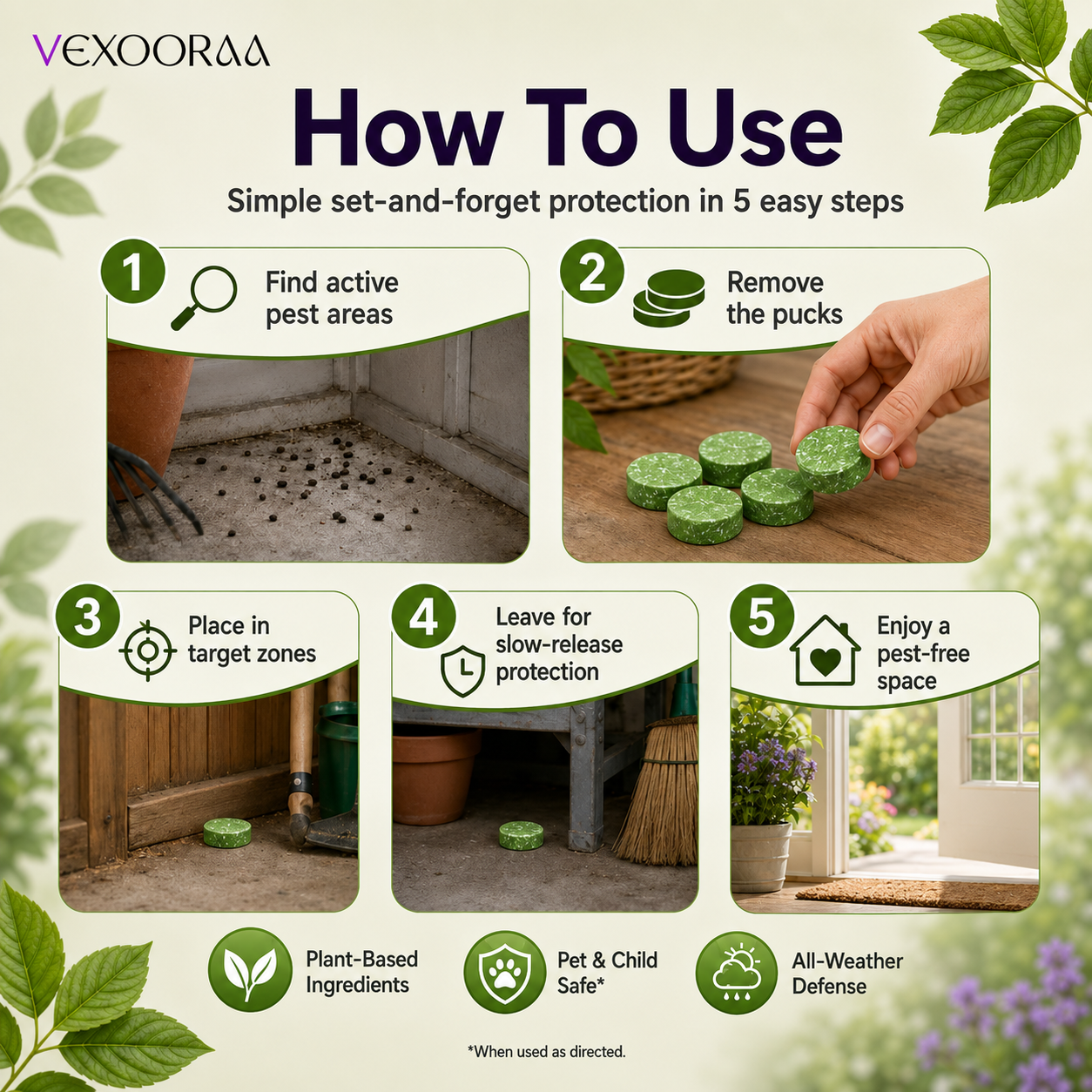 VEXOORAA

How To Use

Simple set-and-forget protection in 5 easy steps

1 Find active pest areas

2 Remove the pucks

3 Place in target zones

4 Leave for slow-release protection

5 Enjoy a pest-free space

Plant-Based Ingredients

Pet & Child Safe*

All-Weather Defense

*When used as directed.